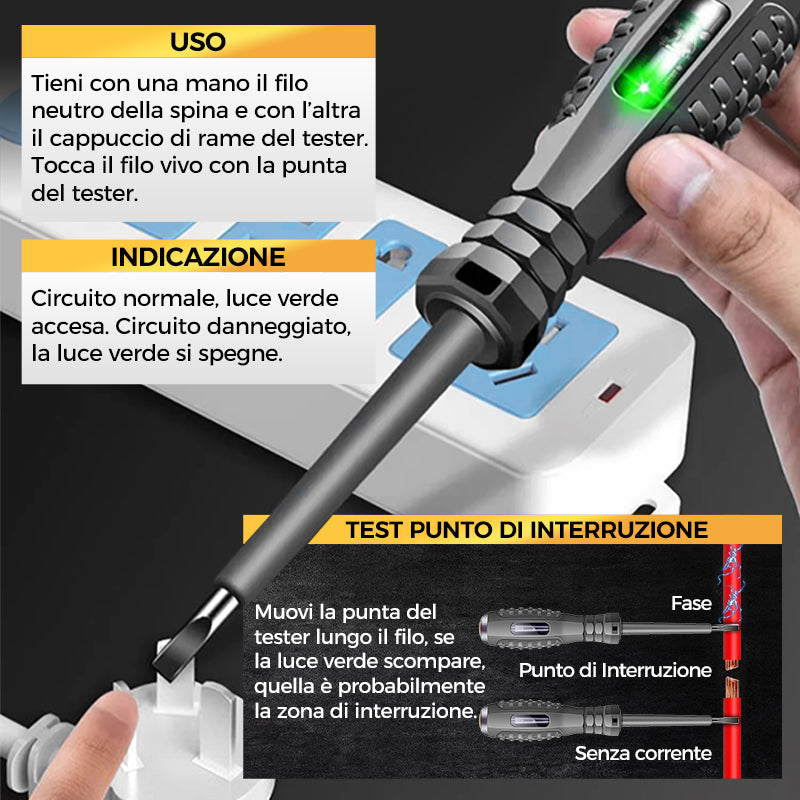 USO

Tieni con una mano il filo neutro della spina e con l'altra il cappuccio di rame del tester. Tocca il filo vivo con la punta del tester.

INDICAZIONE

Circuito normale, luce verde accesa. Circuito danneggiato, la luce verde si spegne.

TEST PUNTO DI INTERRUZIONE

Muovi la punta del tester lungo il filo, se la luce verde scompare, quella è probabilmente la zona di interruzione.

Fase

Punto di Interruzione

Senza corrente