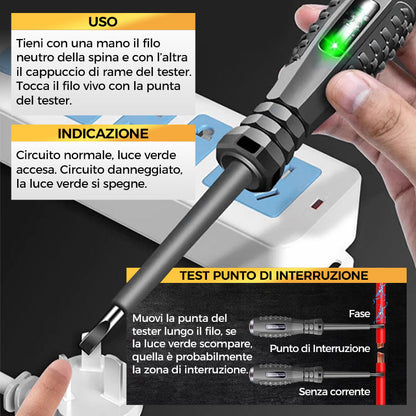 USO

Tieni con una mano il filo neutro della spina e con l'altra il cappuccio di rame del tester. Tocca il filo vivo con la punta del tester.

INDICAZIONE

Circuito normale, luce verde accesa. Circuito danneggiato, la luce verde si spegne.

TEST PUNTO DI INTERRUZIONE

Muovi la punta del tester lungo il filo, se la luce verde scompare, quella è probabilmente la zona di interruzione.

Fase

Punto di Interruzione

Senza corrente