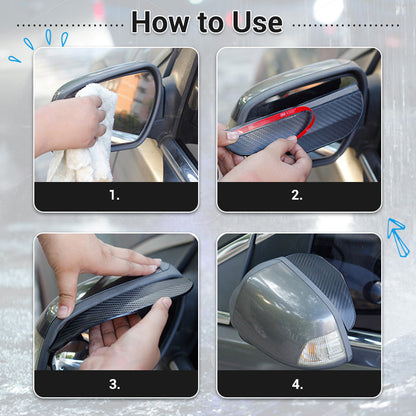 How to Use

1.

2.

3.

4.