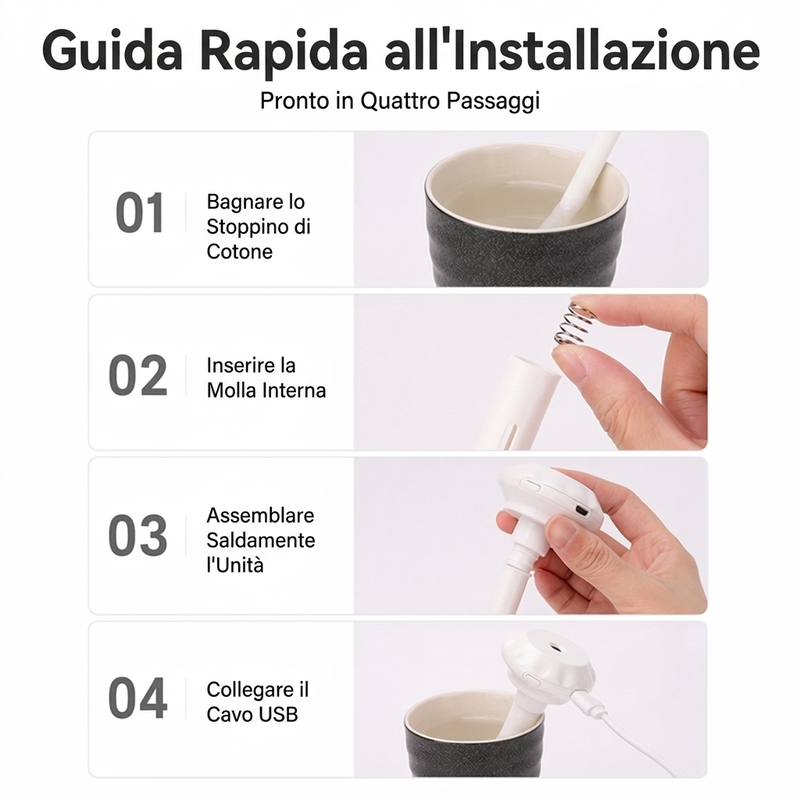 Guida Rapida all'Installazione

Pronto in Quattro Passaggi

01 Bagnare lo Stoppino di Cotone

02 Inserire la Molla Interna

03 Assemblare Saldamente l'Unità

04 Collegare il Cavo USB